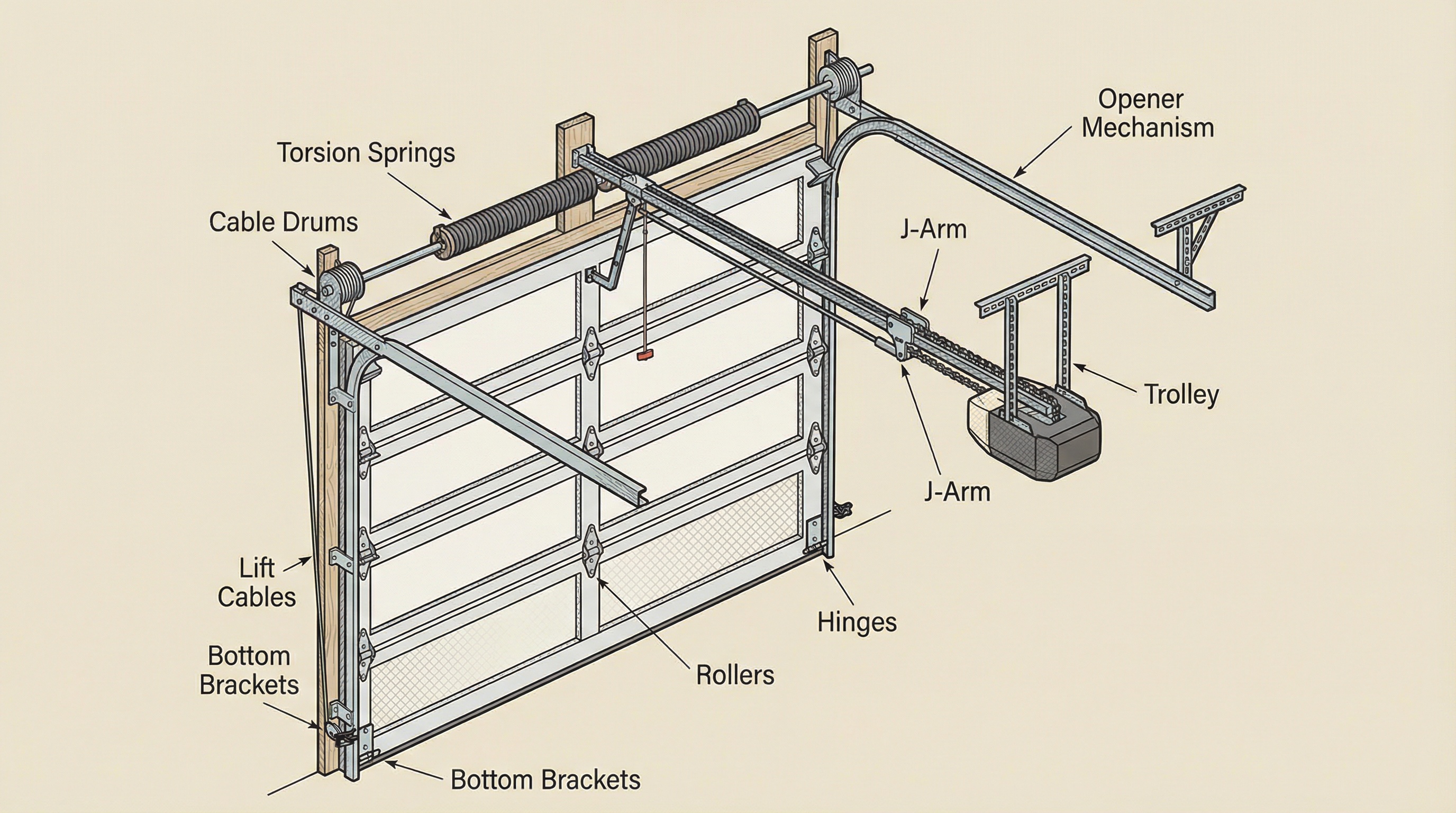 Opener Mechanism

Torsion Springs

Cable Drums

J-Arm

Trolley

J-Arm

Lift Cables

Hinges

Bottom Brackets

Rollers

Bottom Brackets