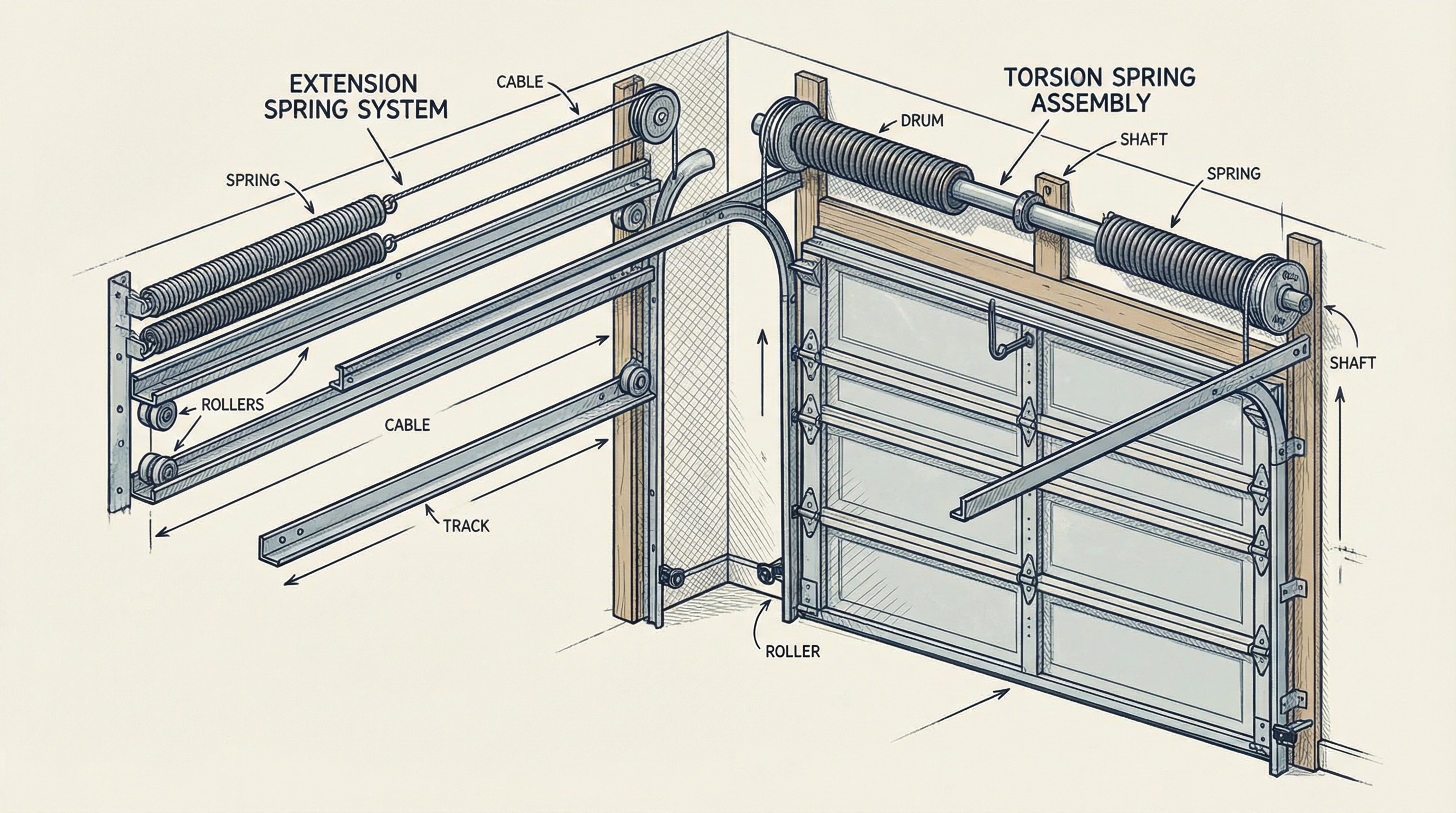 EXTENSION SPRING SYSTEM

CABLE

SPRING

ROLLERS

CABLE

TRACK

TORSION SPRING ASSEMBLY

DRUM

SHAFT

SPRING

SHAFT

ROLLER