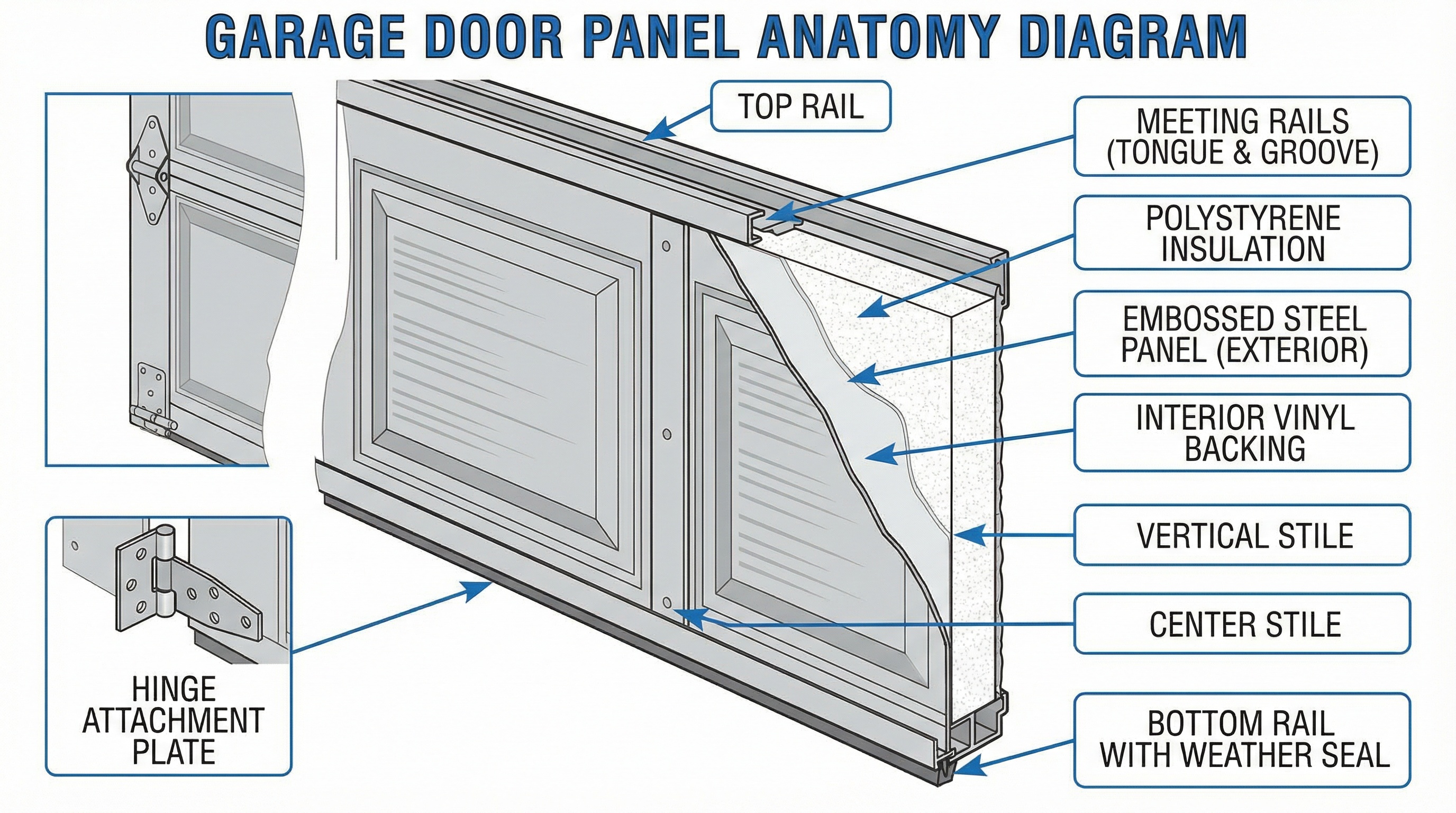 GARAGE DOOR PANEL ANATOMY DIAGRAM

TOP RAIL

MEETING RAILS (TONGUE & GROOVE)

POLYSTYRENE INSULATION

EMBOSSED STEEL PANEL (EXTERIOR)

INTERIOR VINYL BACKING

VERTICAL STILE

CENTER STILE

BOTTOM RAIL WITH WEATHER SEAL

HINGE ATTACHMENT PLATE