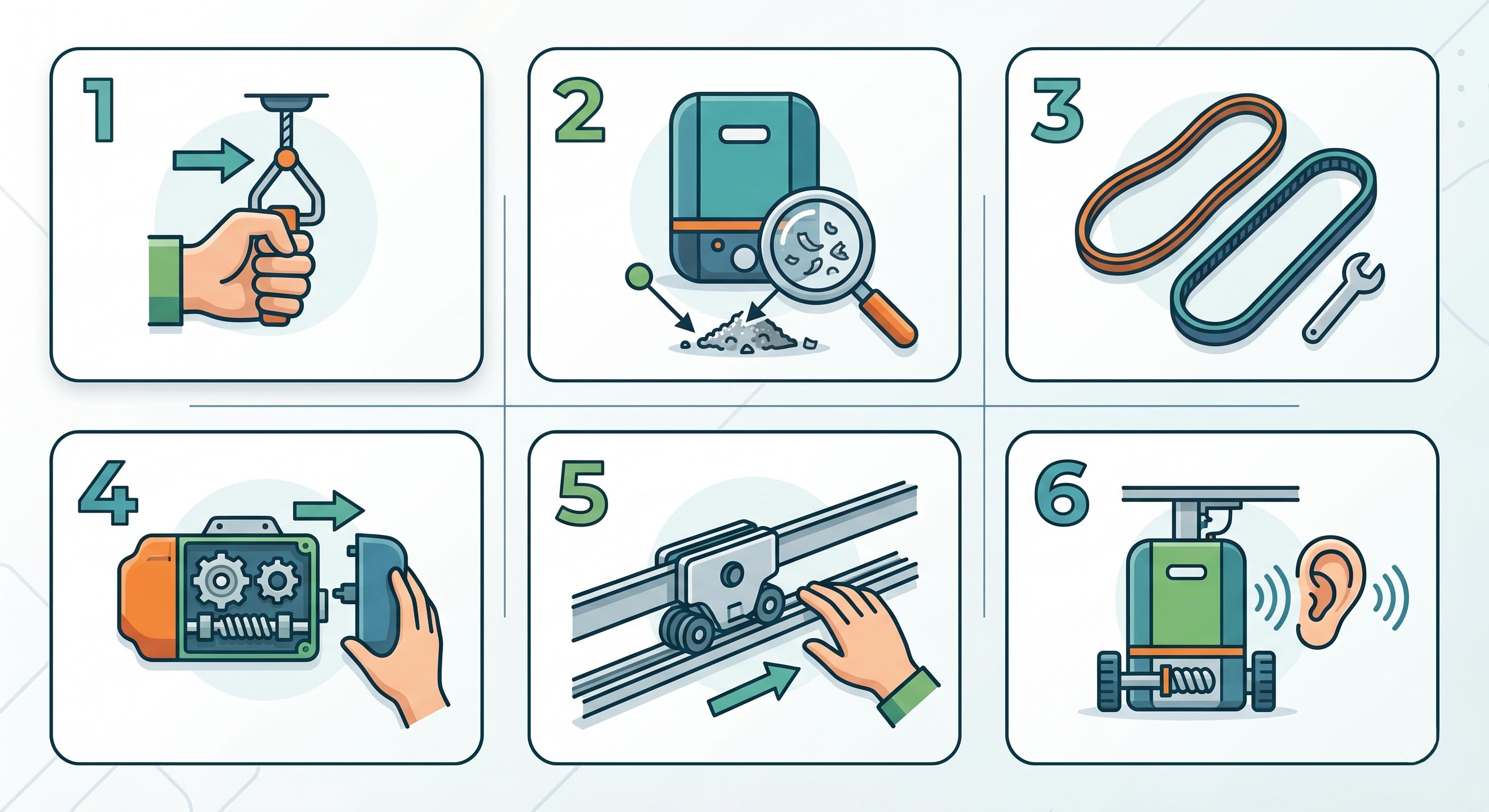 1

2

3

4

5

6